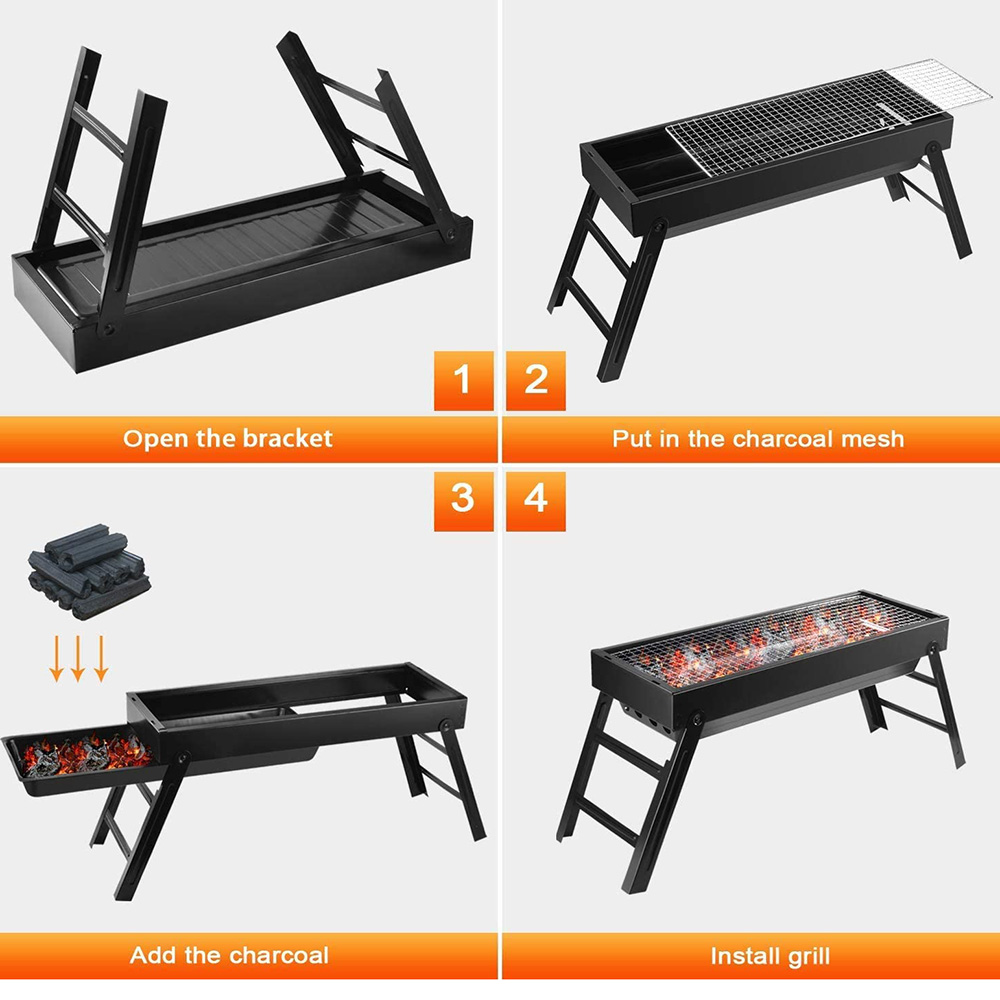 1

Open the bracket

2

Put in the charcoal mesh

3

Add the charcoal

4

Install grill