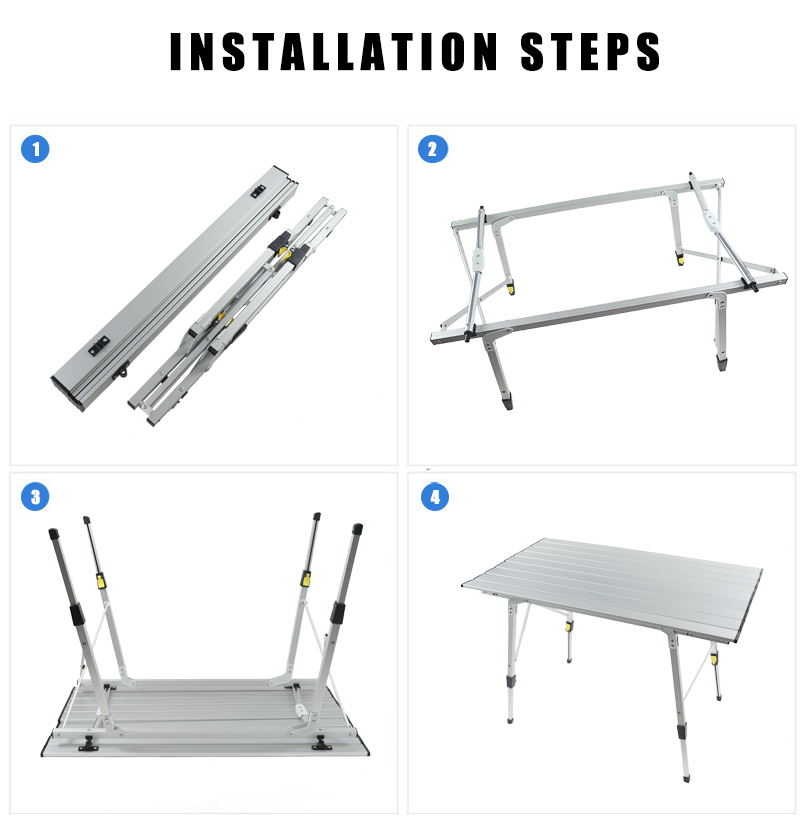 INSTALLATION STEPS

1

2

3

4