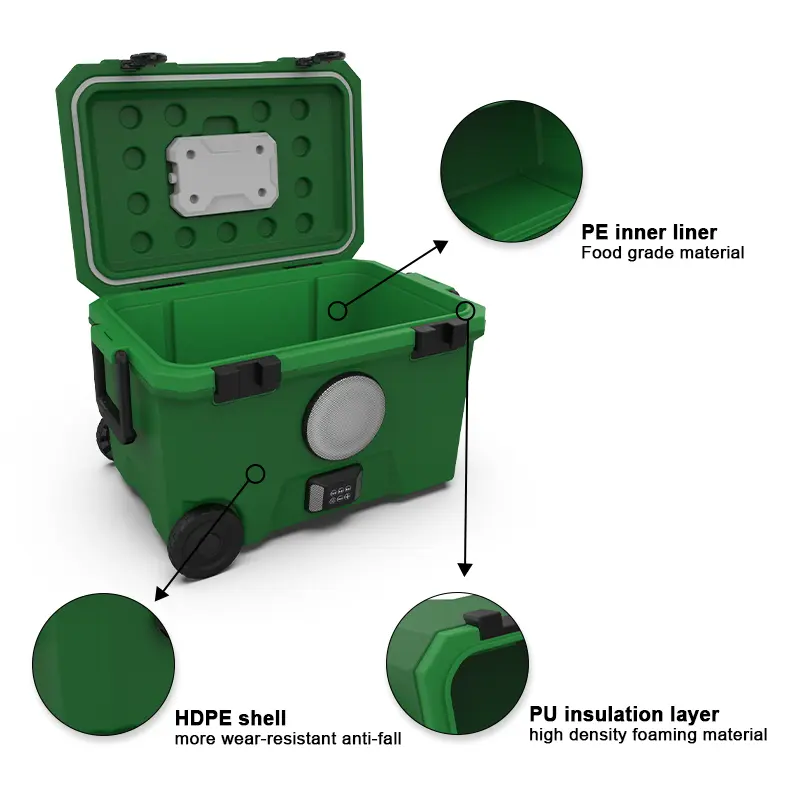 PE inner liner
Food grade material

HDPE shell
more wear-resistant anti-fall

PU insulation layer
high density foaming material