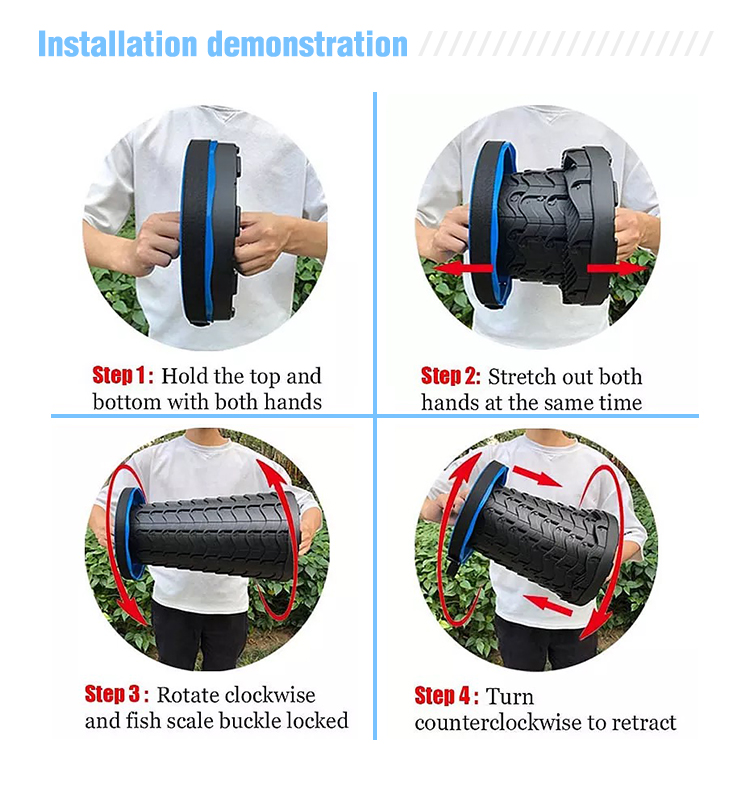 Installation demonstration

Step 1: Hold the top and bottom with both hands

Step 2: Stretch out both hands at the same time

Step 3: Rotate clockwise and fish scale buckle locked

Step 4: Turn counterclockwise to retract