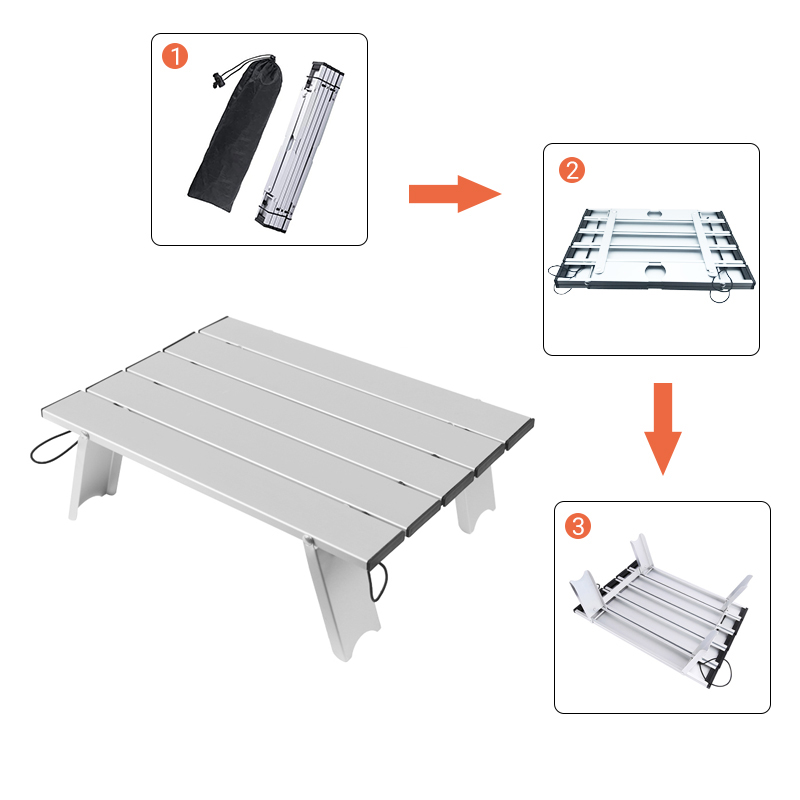 1

2

3