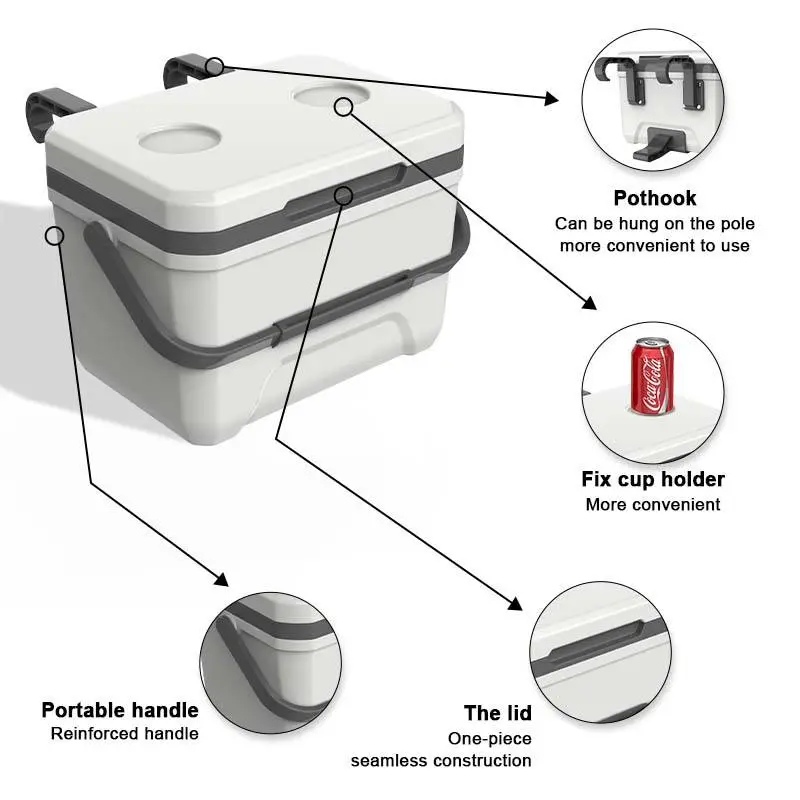 Pothook
Can be hung on the pole more convenient to use

Coca-Cola

Fix cup holder
More convenient

Portable handle
Reinforced handle

The lid
One-piece seamless construction