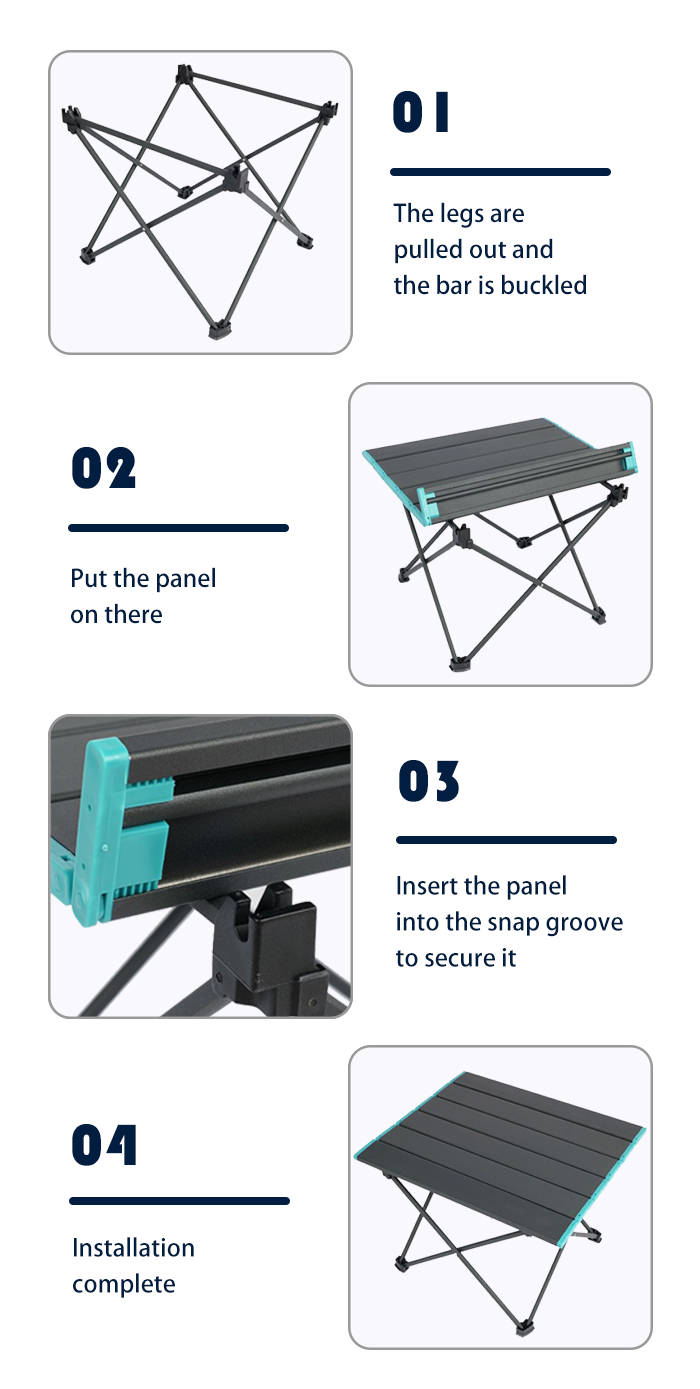 01

The legs are pulled out and the bar is buckled

02

Put the panel on there

03

Insert the panel into the snap groove to secure it

04

Installation complete