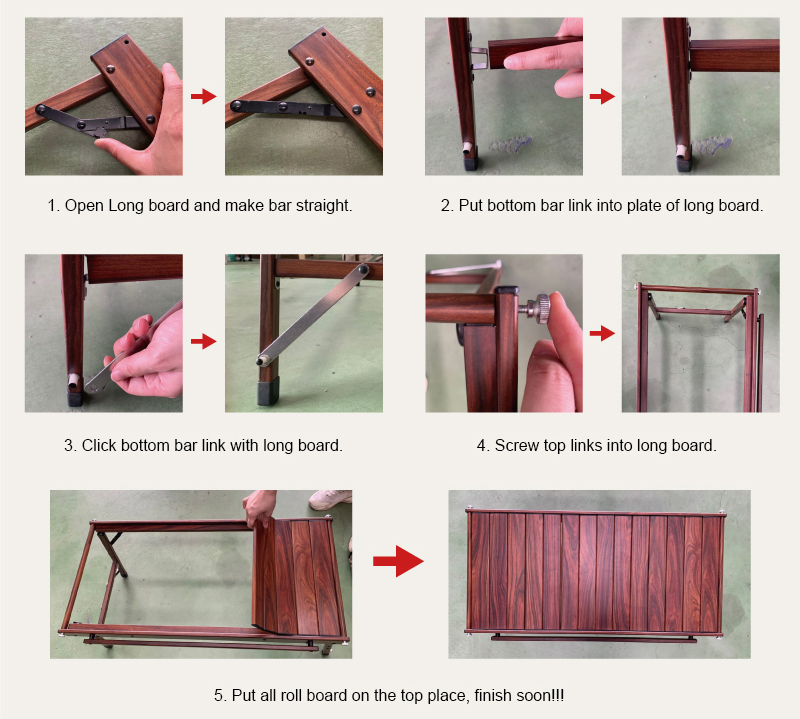 1. Open Long board and make bar straight.

2. Put bottom bar link into plate of long board.

3. Click bottom bar link with long board.

4. Screw top links into long board.

5. Put all roll board on the top place, finish soon!!!