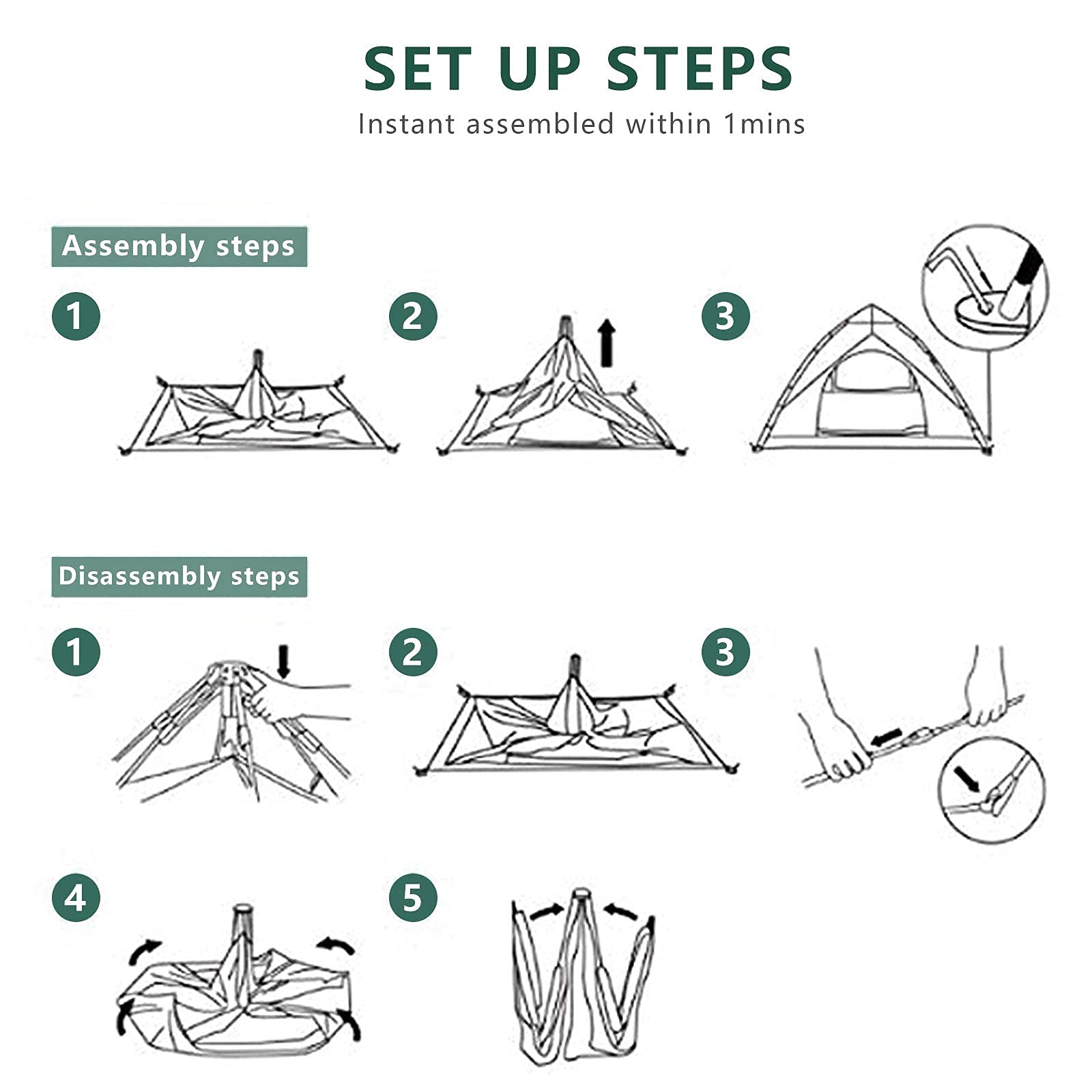 SET UP STEPS
Instant assembled within 1mins

Assembly steps

1

2

3

Disassembly steps

1

2

3

4

5