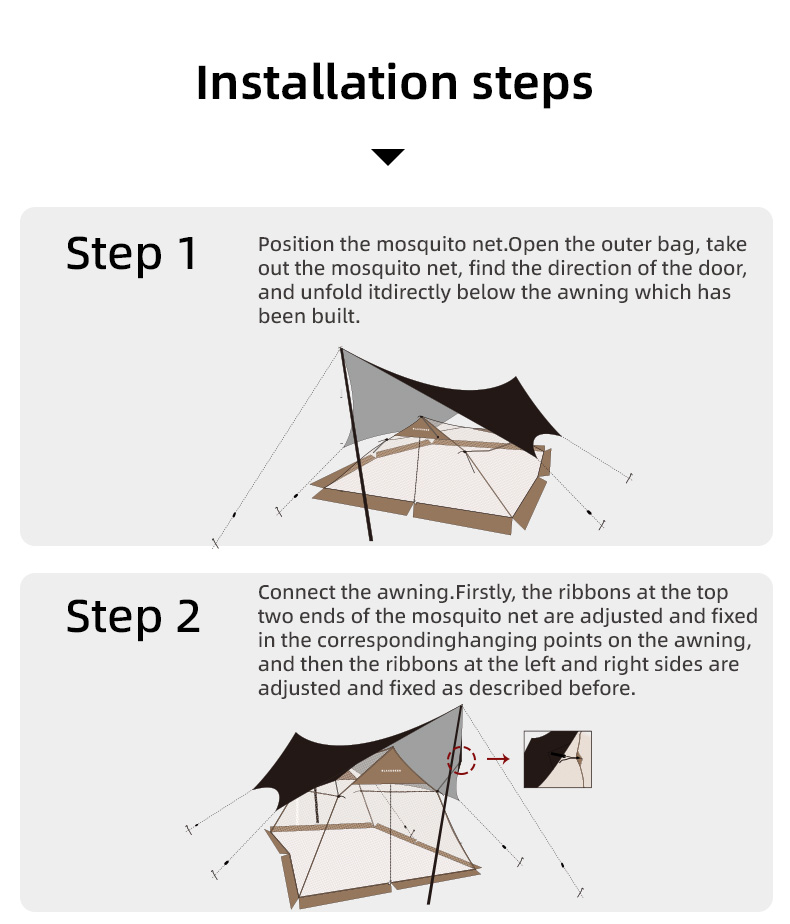 Installation steps

Step 1

Position the mosquito net.Open the outer bag, take out the mosquito net, find the direction of the door, and unfold itdirectly below the awning which has been built.

Step 2

Connect the awning.Firstly, the ribbons at the top two ends of the mosquito net are adjusted and fixed in the correspondinghanging points on the awning, and then the ribbons at the left and right sides are adjusted and fixed as described before.