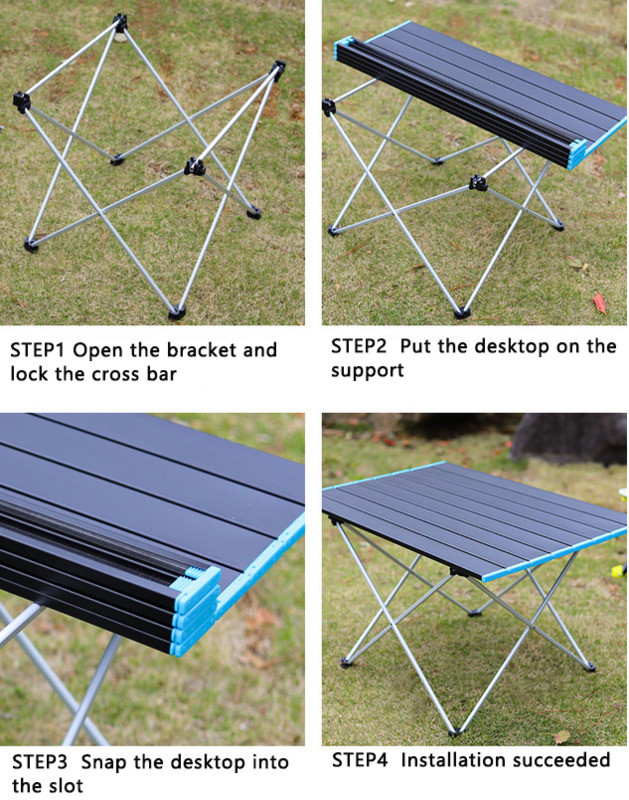 STEP1 Open the bracket and lock the cross bar

STEP2 Put the desktop on the support

STEP3 Snap the desktop into the slot

STEP4 Installation succeeded