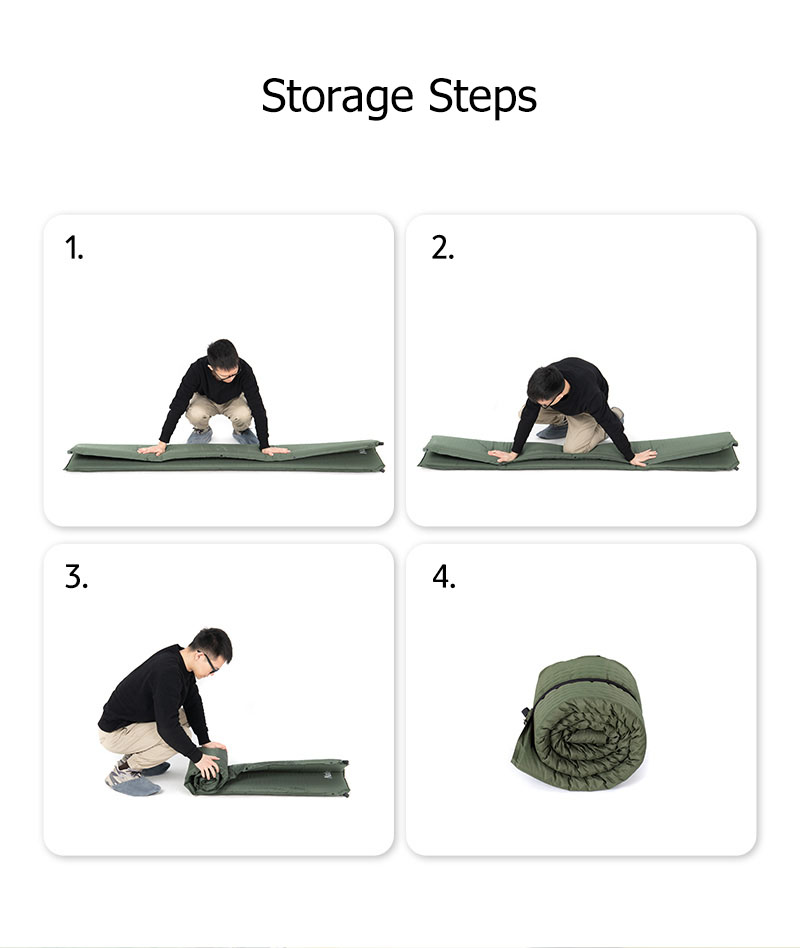 Storage Steps

1.

2.

3.

4.