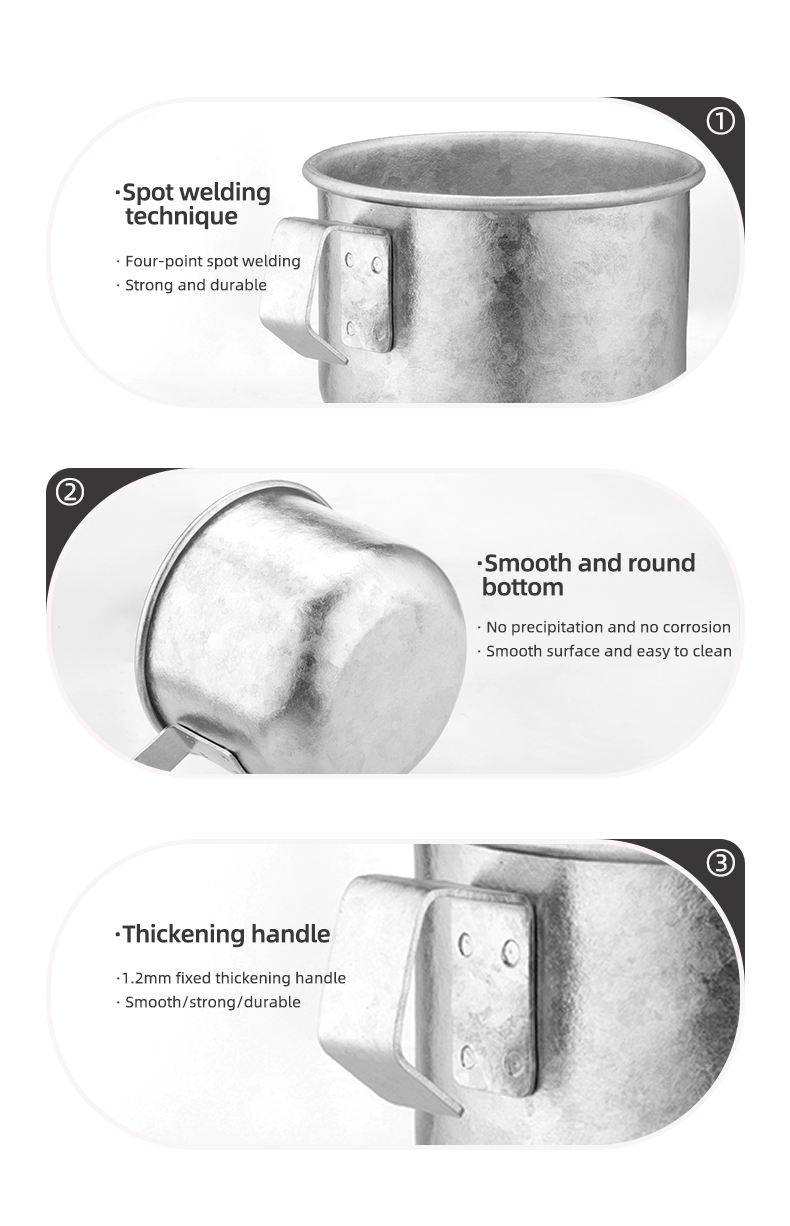 ①

·Spot welding technique

· Four-point spot welding
· Strong and durable

②

·Smooth and round bottom

· No precipitation and no corrosion
· Smooth surface and easy to clean

③

·Thickening handle

·1.2mm fixed thickening handle
· Smooth/strong/durable